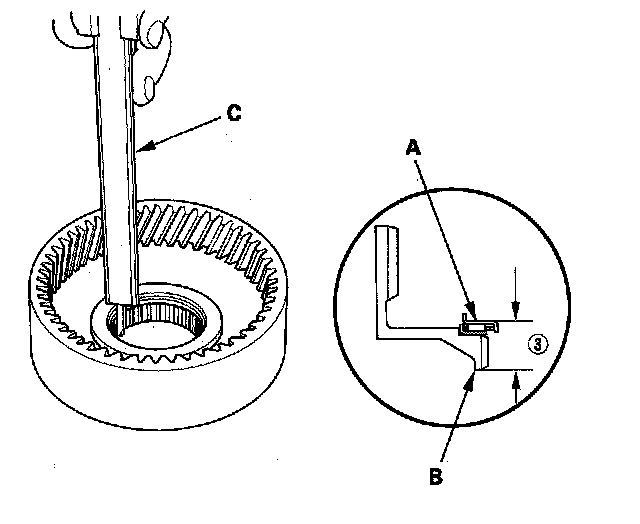 C

A

③

B