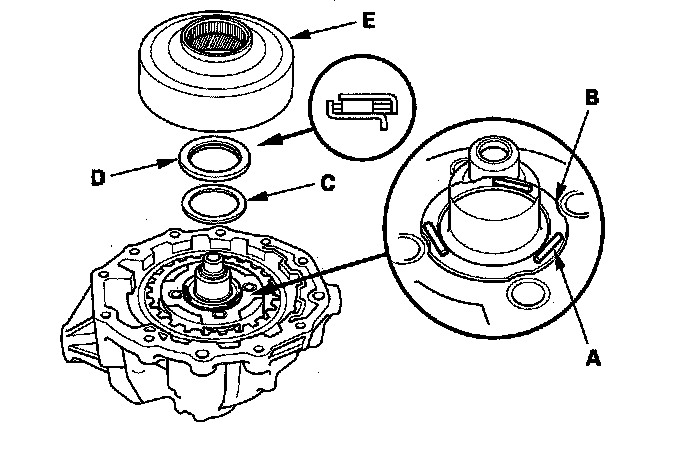 E

B

D

C

A