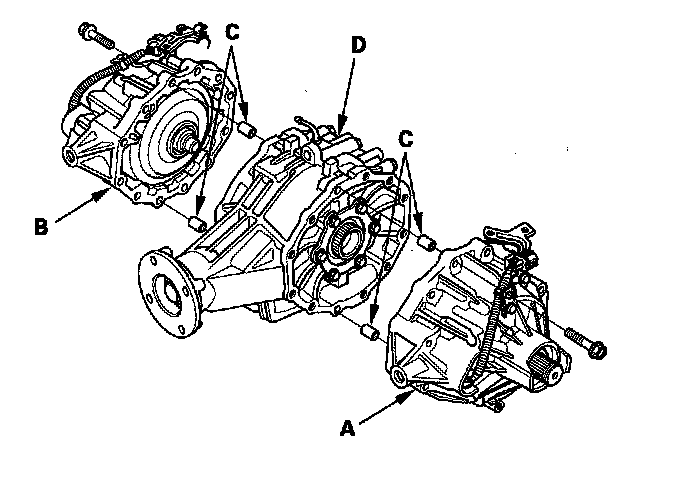 C
D
C
B
A