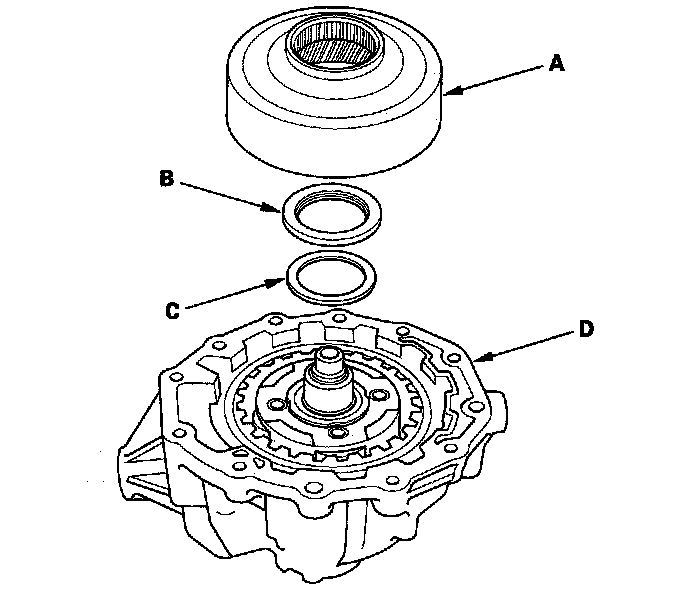 A
B
C
D