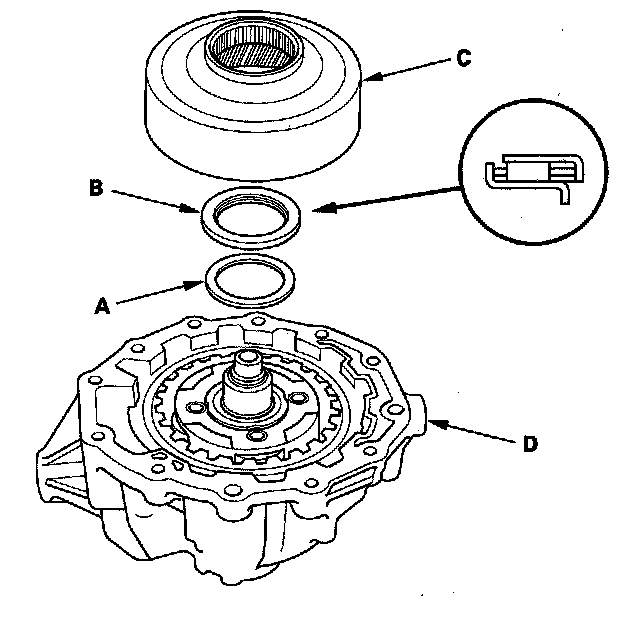 C

B

A

D