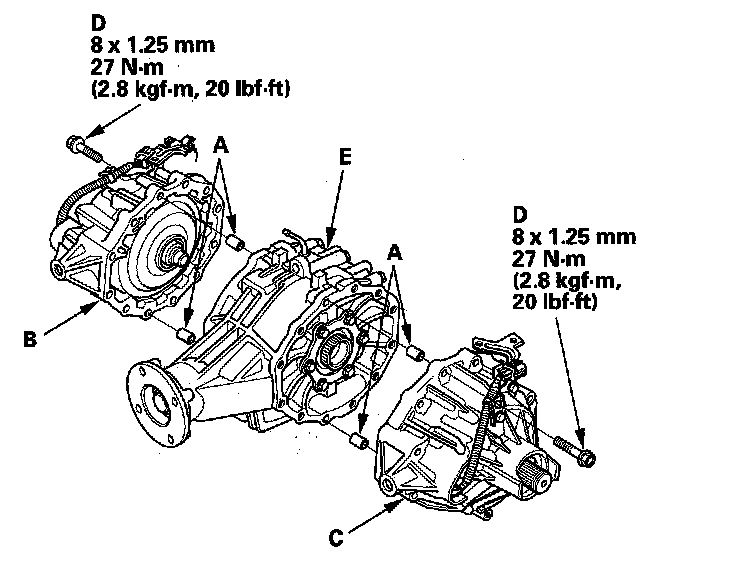 D
8 x 1.25 mm
27 N·m
(2.8 kgf·m, 20 lbf·ft)

A

E

D
8 x 1.25 mm
27 N·m
(2.8 kgf·m,
20 lbf·ft)

A

B

C