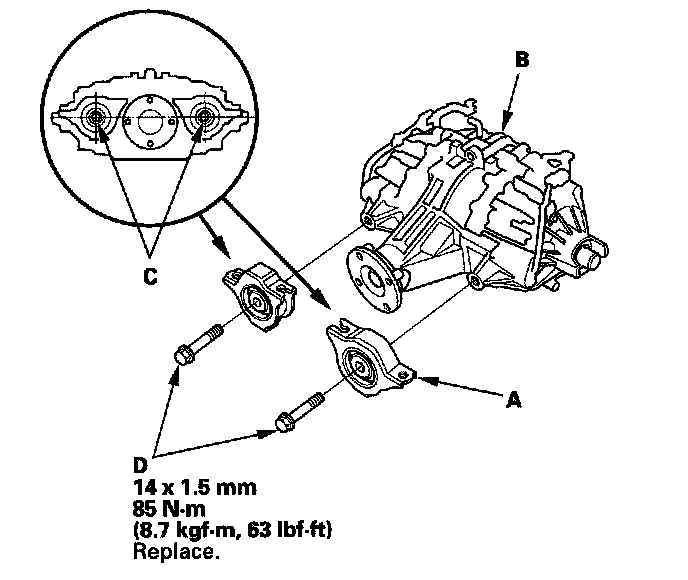 B

C

A

D
14 x 1.5 mm
85 N·m
(8.7 kgf·m, 63 lbf·ft)
Replace.