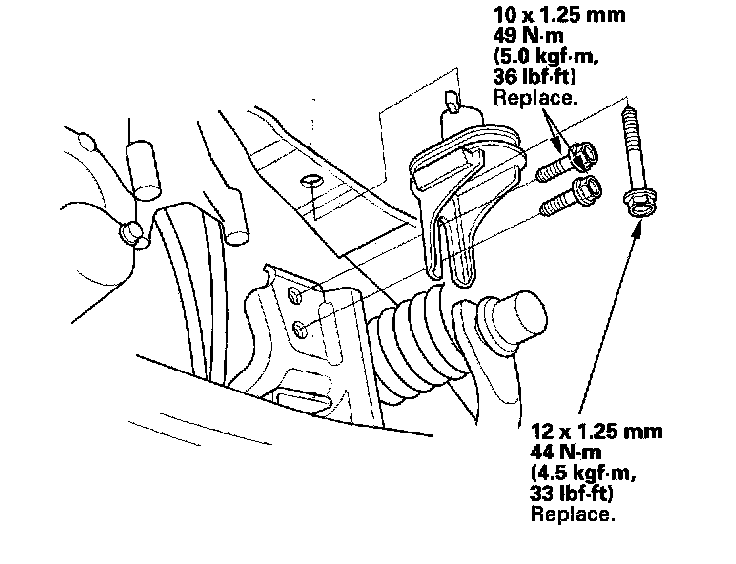 10 x 1.25 mm
49 N·m
(5.0 kgf·m,
36 lbf·ft)
Replace.

12 x 1.25 mm
44 N·m
(4.5 kgf·m,
33 lbf·ft)
Replace.