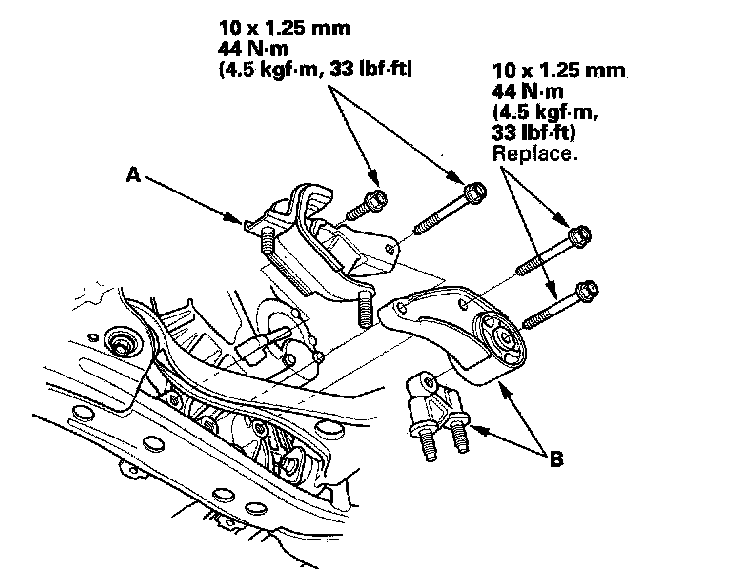 10 x 1.25 mm
44 N·m
(4.5 kgf·m, 33 lbf·ft)

10 x 1.25 mm
44 N·m
(4.5 kgf·m,
33 lbf·ft)
Replace.

A

B