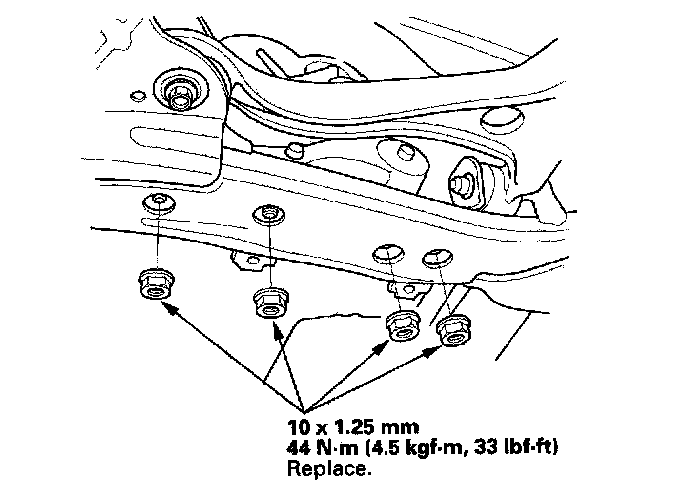 10 x 1.25 mm
44 N·m (4.5 kgf·m, 33 lbf·ft)
Replace.