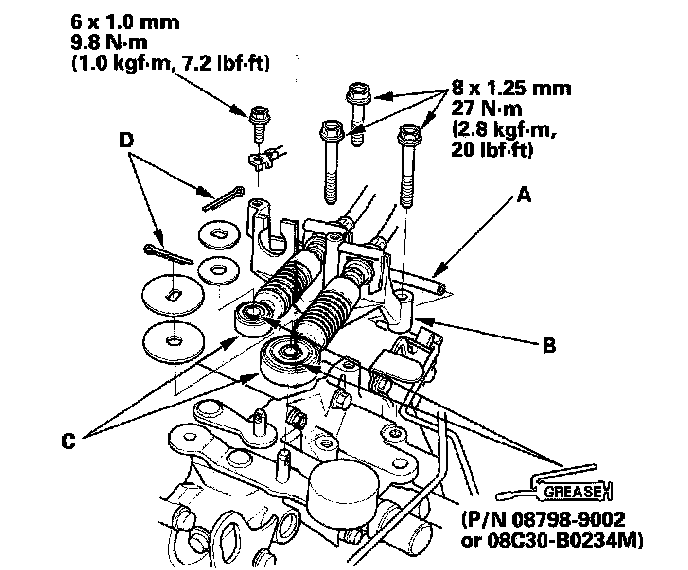 6 x 1.0 mm
9.8 N·m
(1.0 kgf·m, 7.2 lbf·ft)

8 x 1.25 mm
27 N·m
(2.8 kgf·m,
20 lbf·ft)

D

A

B

C

GREASE

(P/N 08798-9002
or 08C30-B0234M)