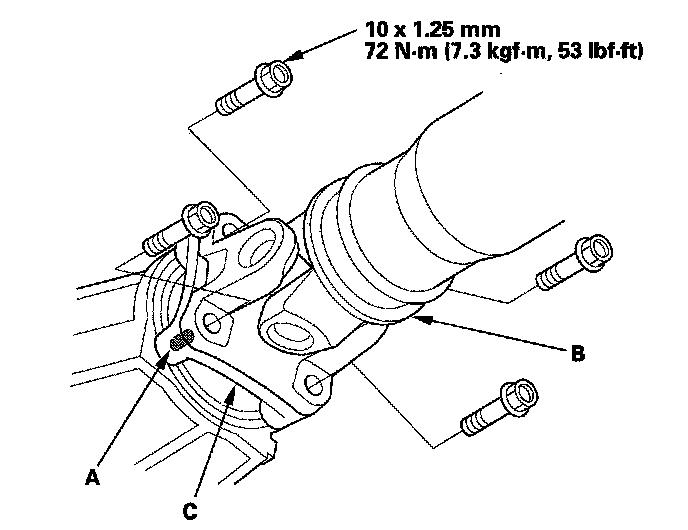 10 x 1.25 mm
72 N·m (7.3 kgf·m, 53 lbf·ft)

B

A

C