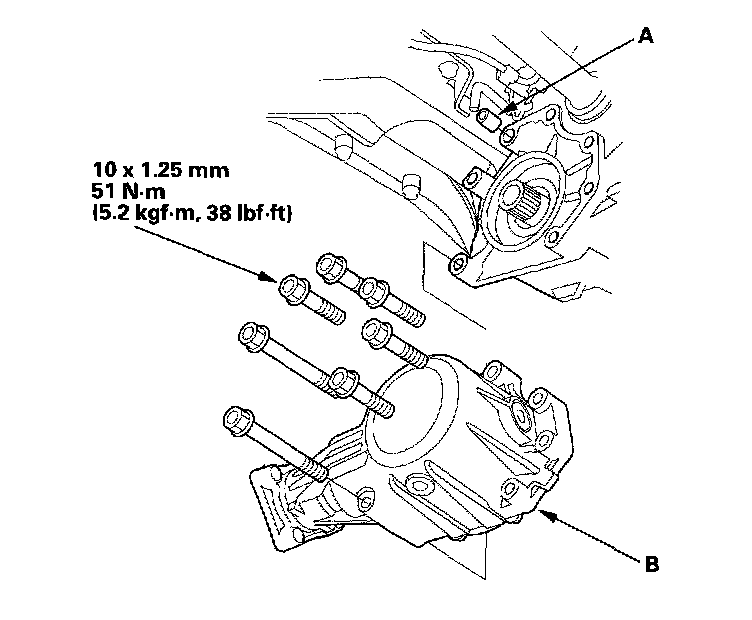 A

10 x 1.25 mm
51 N·m
(5.2 kgf·m, 38 lbf·ft)

B