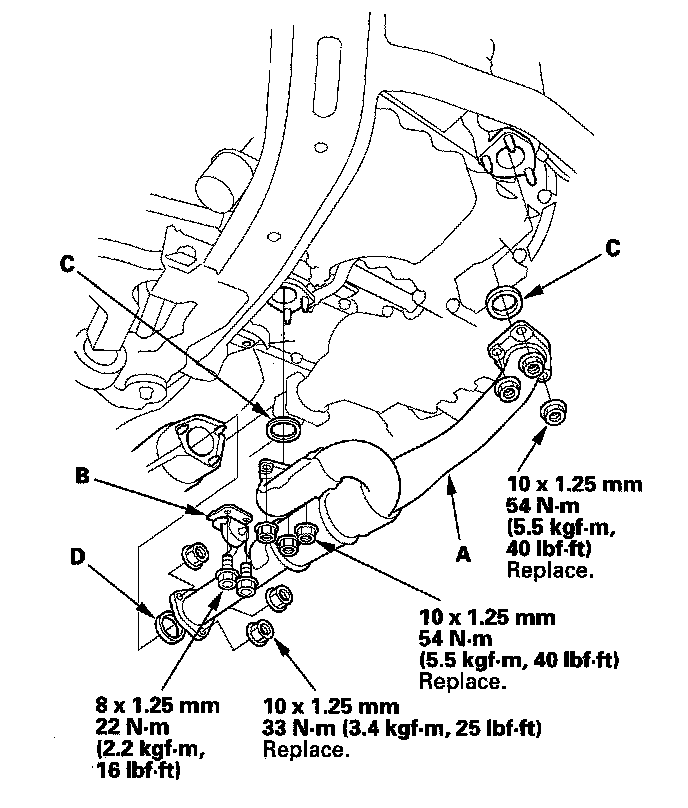 C

C

B

D

A

10 x 1.25 mm
54 N·m
(5.5 kgf·m,
40 lbf·ft)
Replace.

10 x 1.25 mm
54 N·m
(5.5 kgf·m, 40 lbf·ft)
Replace.

8 x 1.25 mm
22 N·m
(2.2 kgf·m,
16 lbf·ft)

10 x 1.25 mm
33 N·m (3.4 kgf·m, 25 lbf·ft)
Replace.