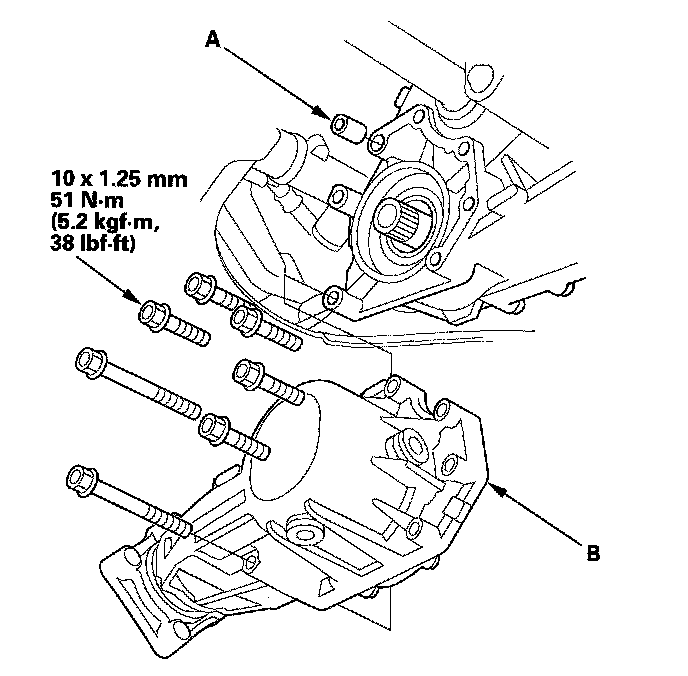 A

10 x 1.25 mm
51 N·m
(5.2 kgf·m,
38 lbf·ft)

B