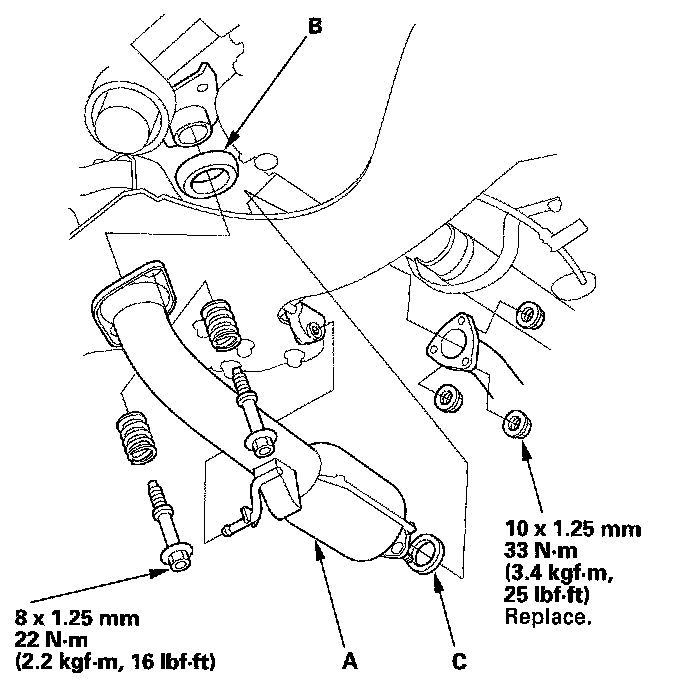 B

10 x 1.25 mm
33 N·m
(3.4 kgf·m,
25 lbf·ft)
Replace.

8 x 1.25 mm
22 N·m
(2.2 kgf·m, 16 lbf·ft)

A

C