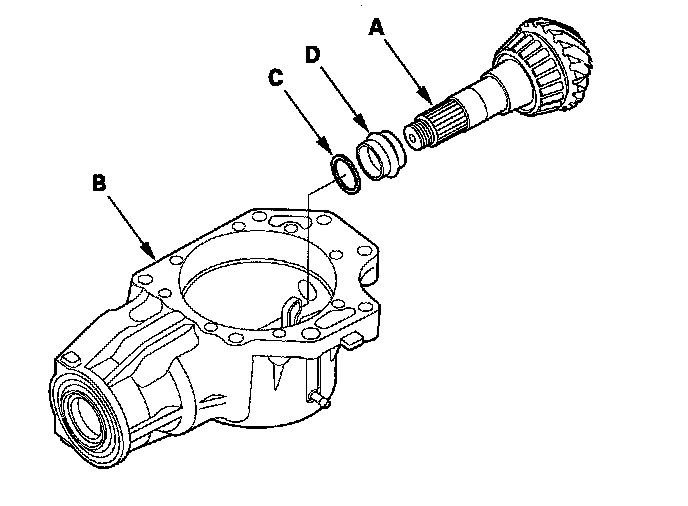 A
D
C
B