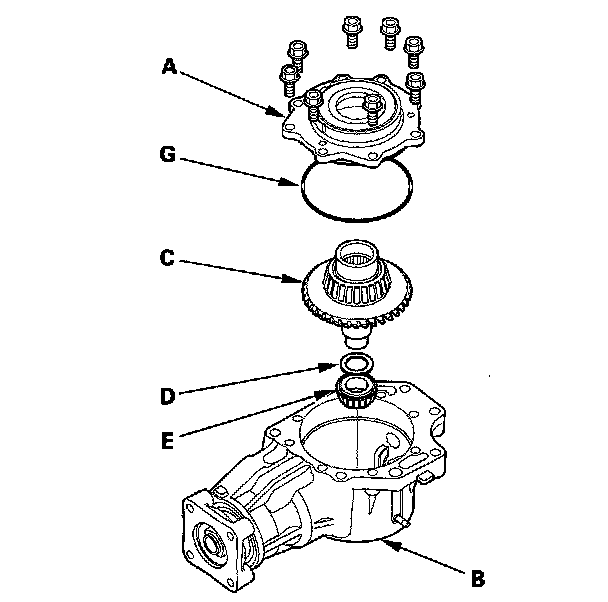 A
G
C
D
E
B