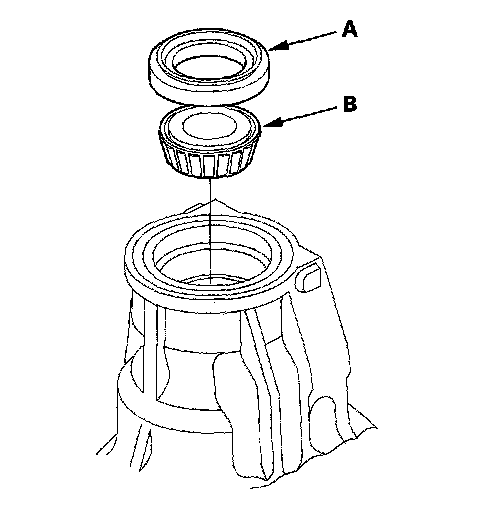 A
B