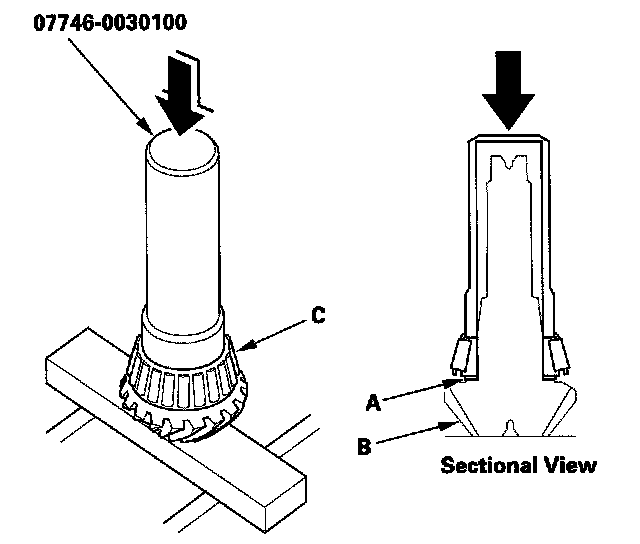 07746-0030100

C

A

B

Sectional View