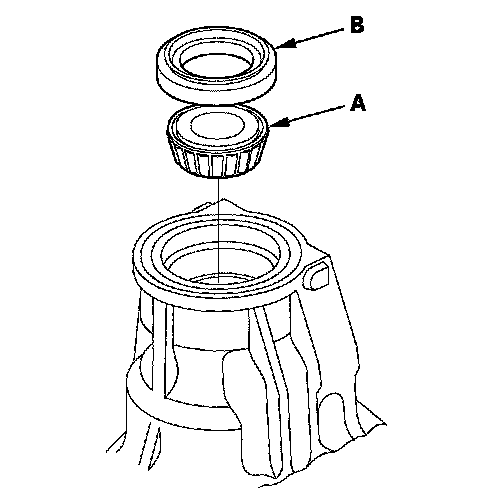 B
A