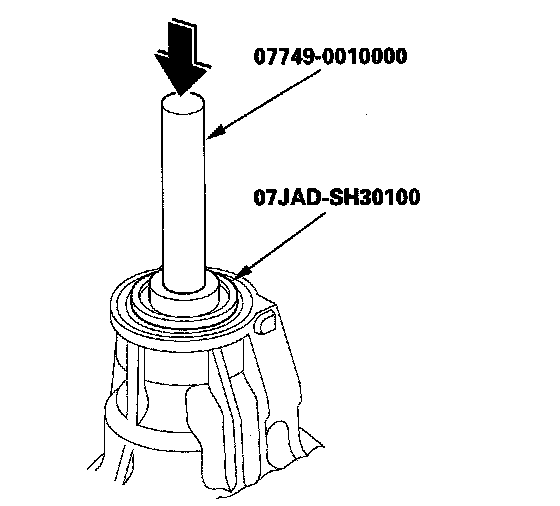 07749-0010000

07JAD-SH30100