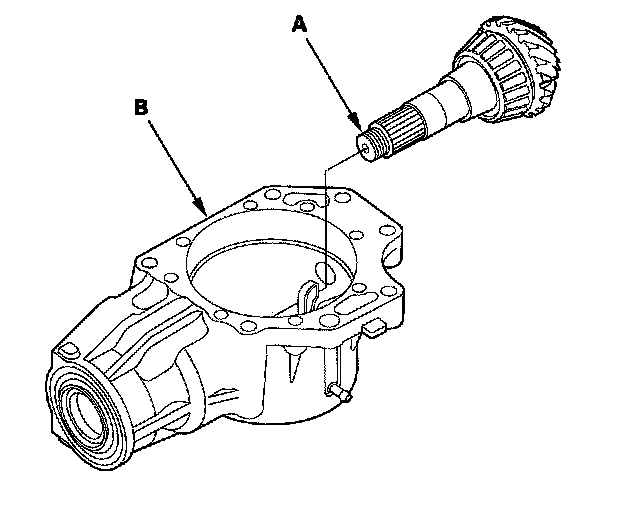 A

B