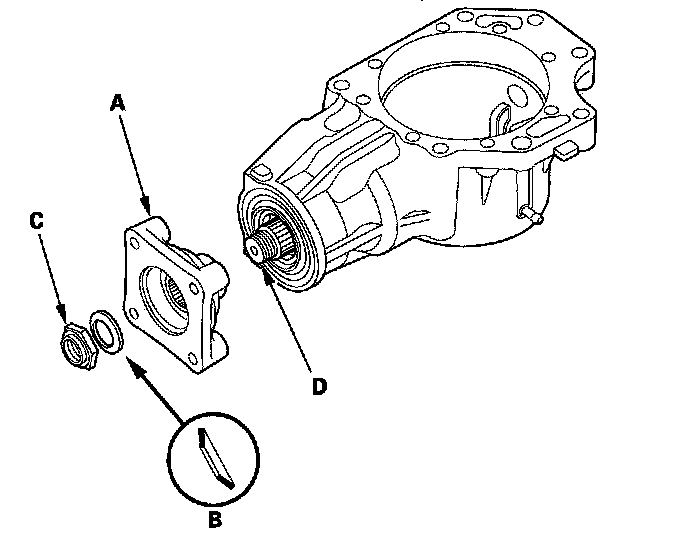 A
C
D
B