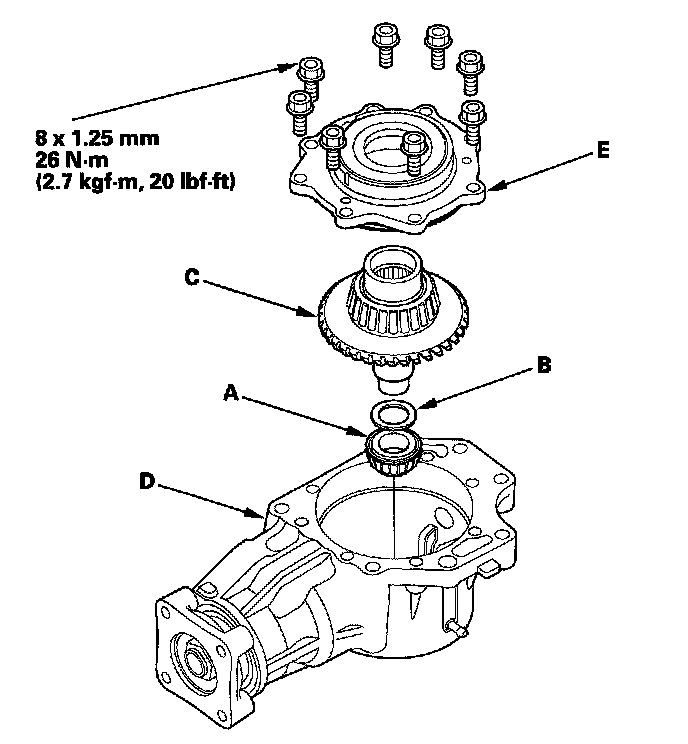 8 x 1.25 mm
26 N·m
(2.7 kgf·m, 20 lbf·ft)

E

C

B

A

D