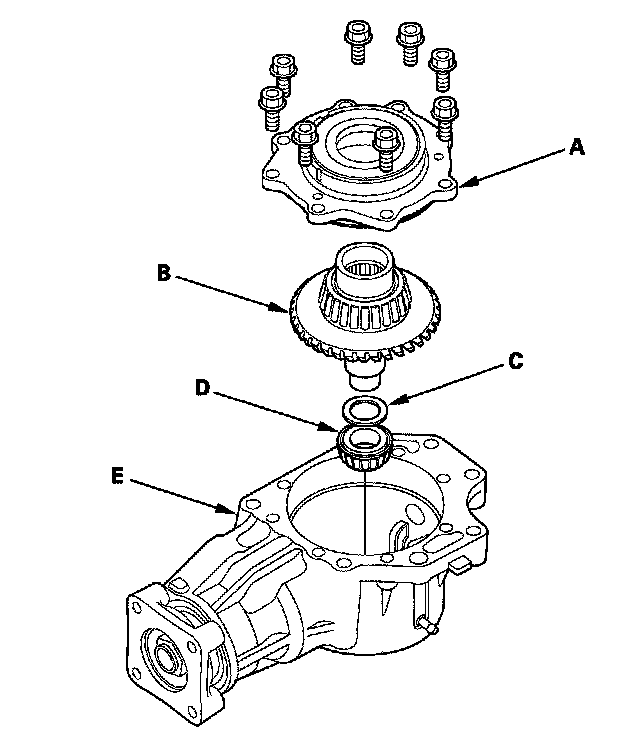 A

B

C

D

E