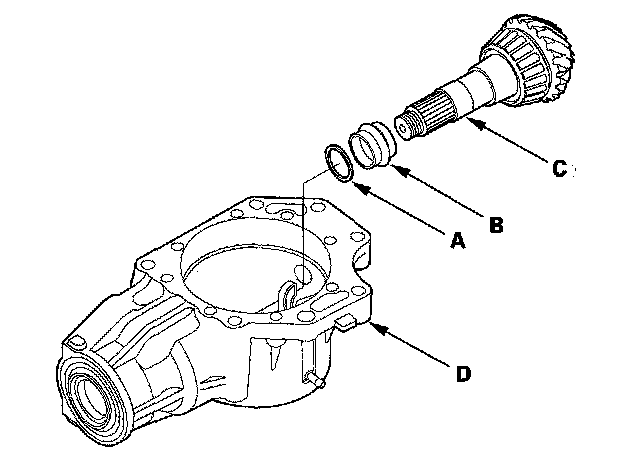 C
B
A
D