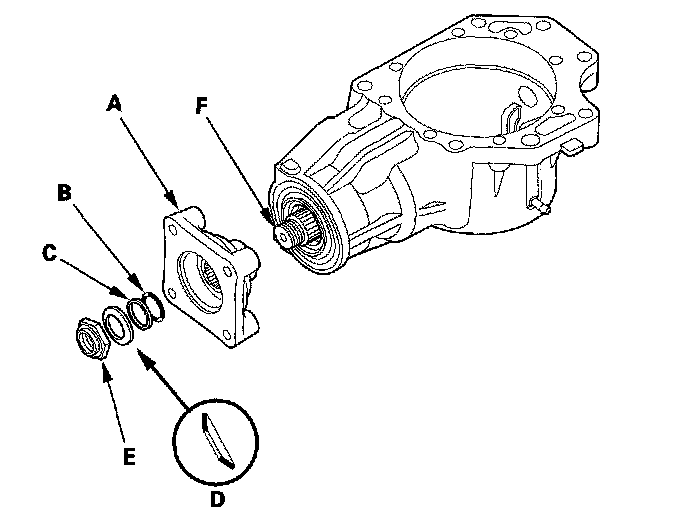 A
F
B
C
E
D