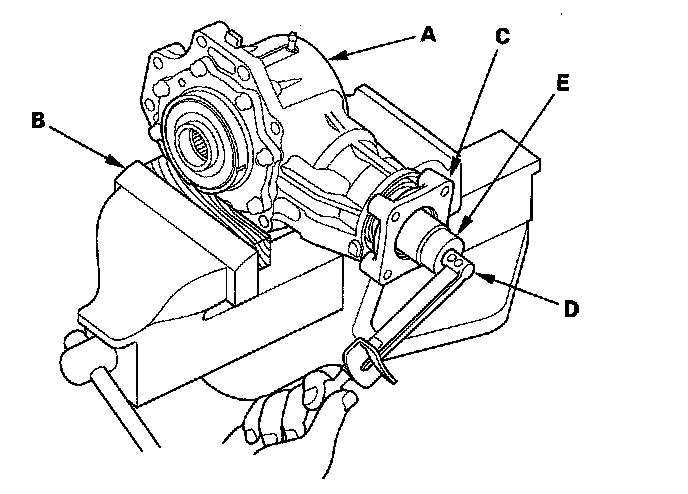 A
C
E
B
D