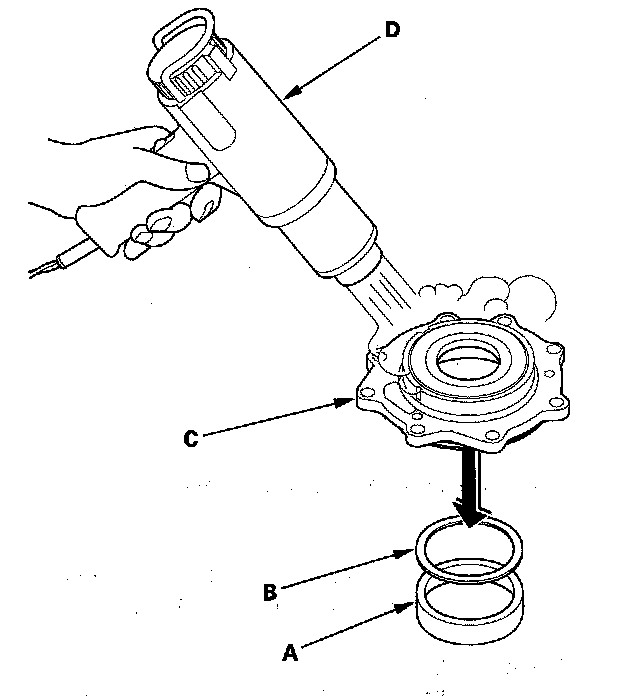 D

C

B

A