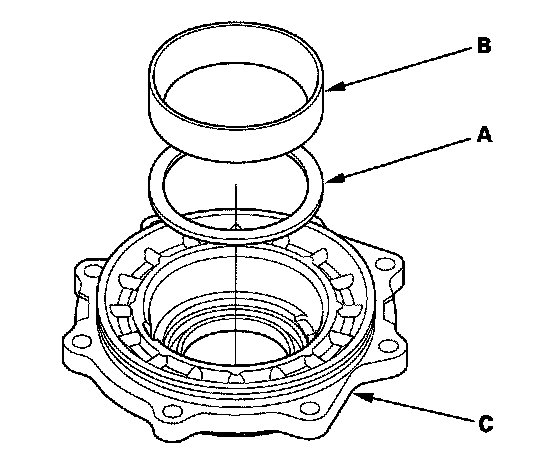 B

A

C