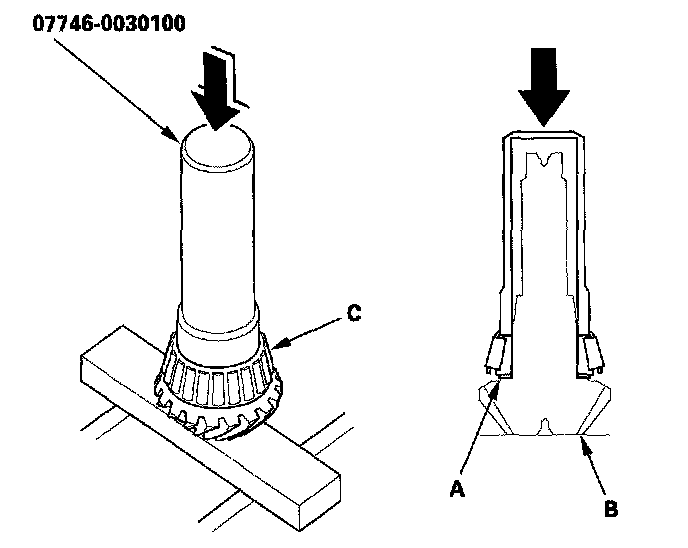 07746-0030100

C

A

B