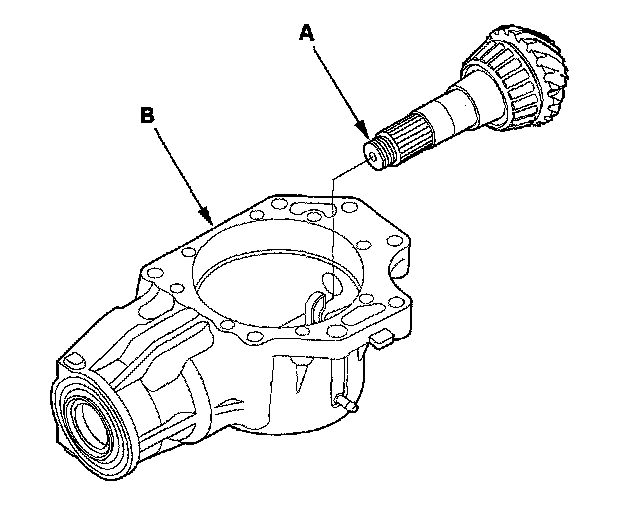 A

B