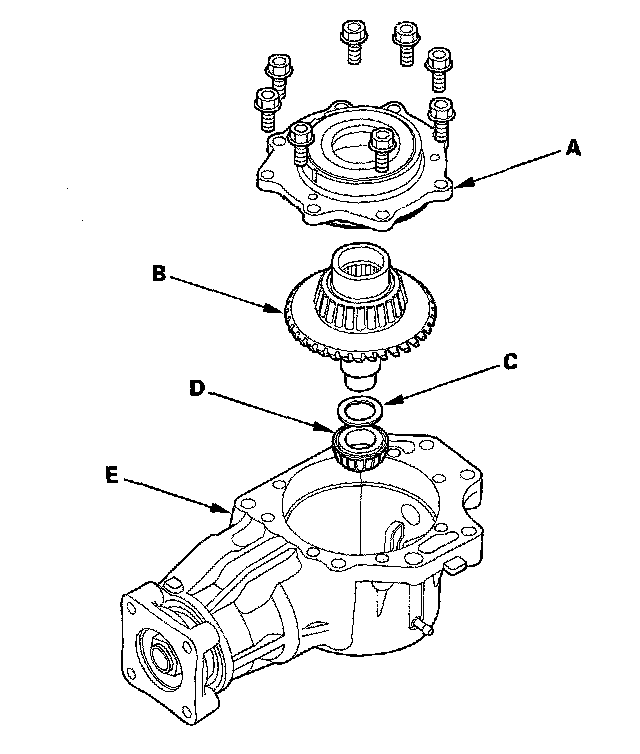 A
B
C
D
E