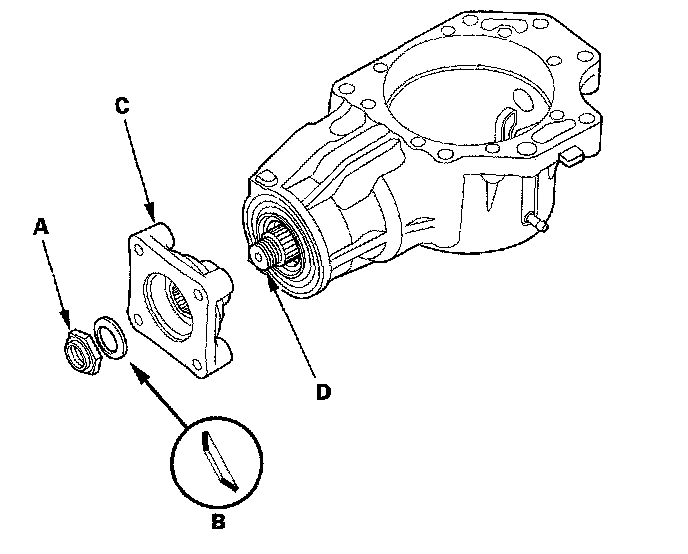 C
A
D
B