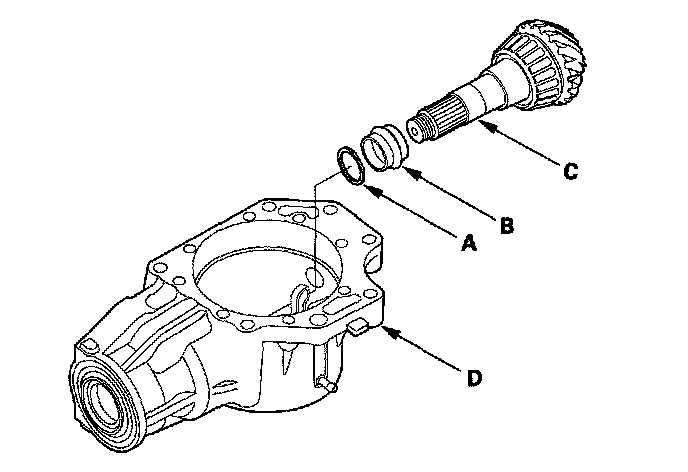 C
B
A
D