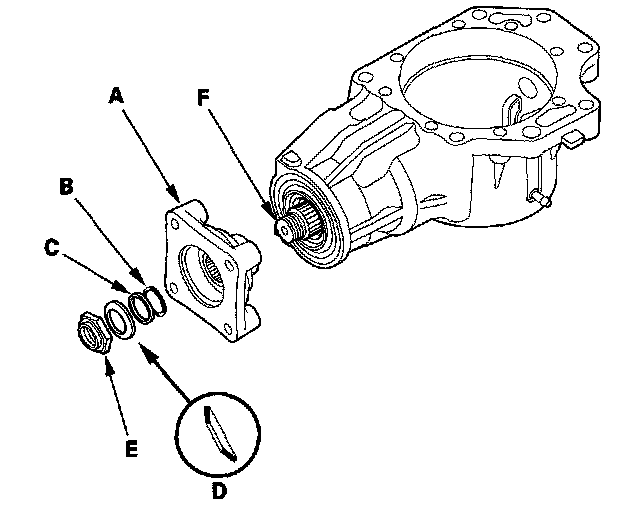 A
F
B
C
E
D