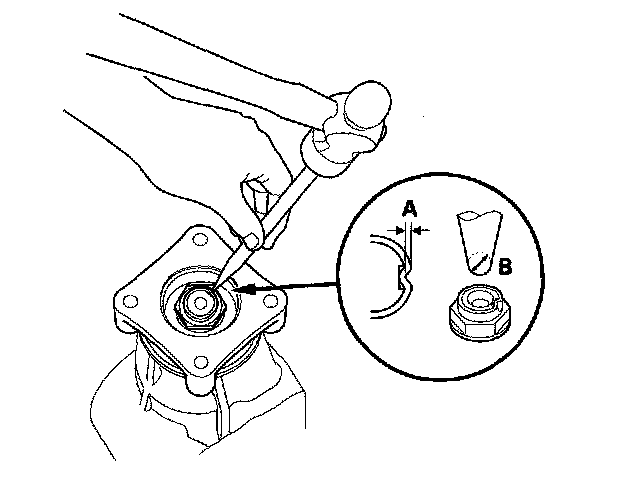 A
B