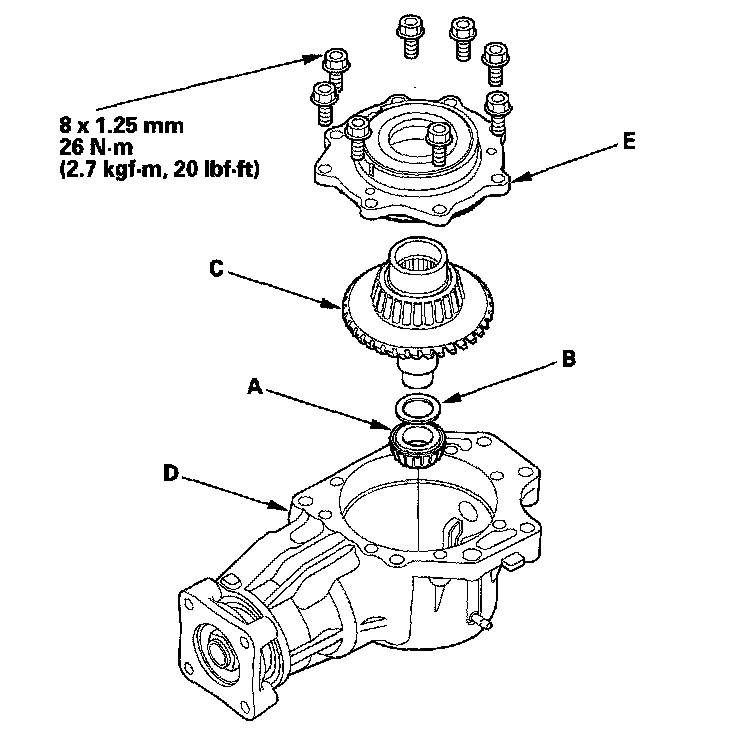 8 x 1.25 mm
26 N·m
(2.7 kgf·m, 20 lbf·ft)

E

C

B

A

D