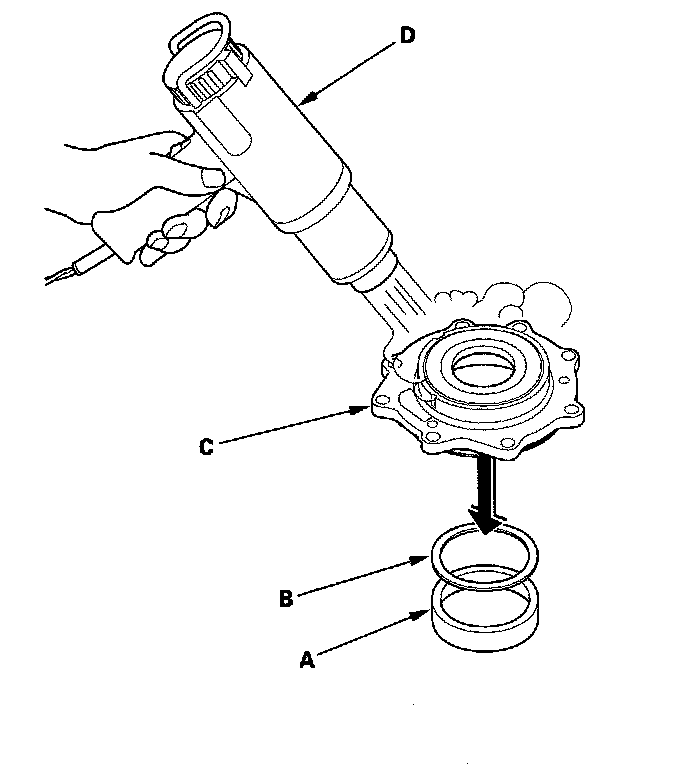 D

C

B

A