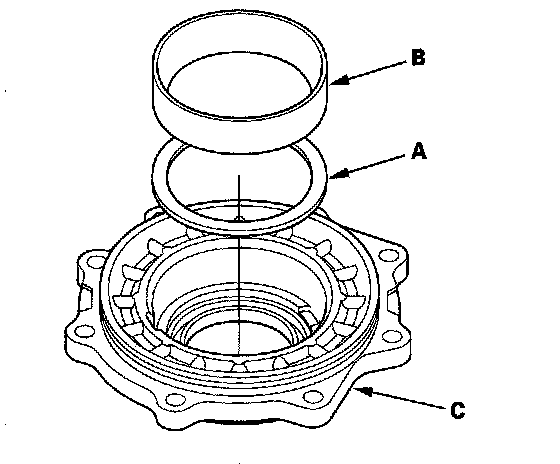 B
A
C