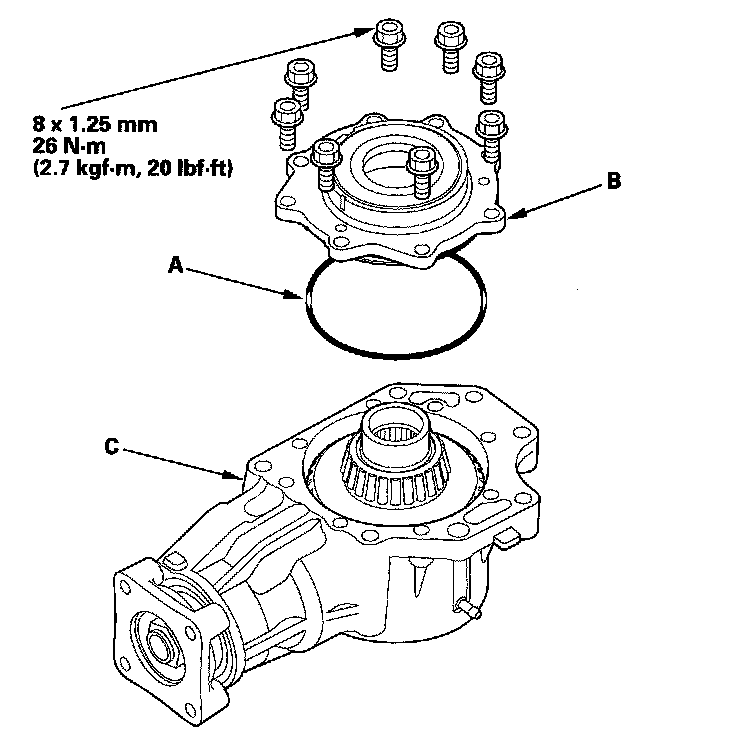 8 x 1.25 mm
26 N·m
(2.7 kgf·m, 20 lbf·ft)

B

A

C