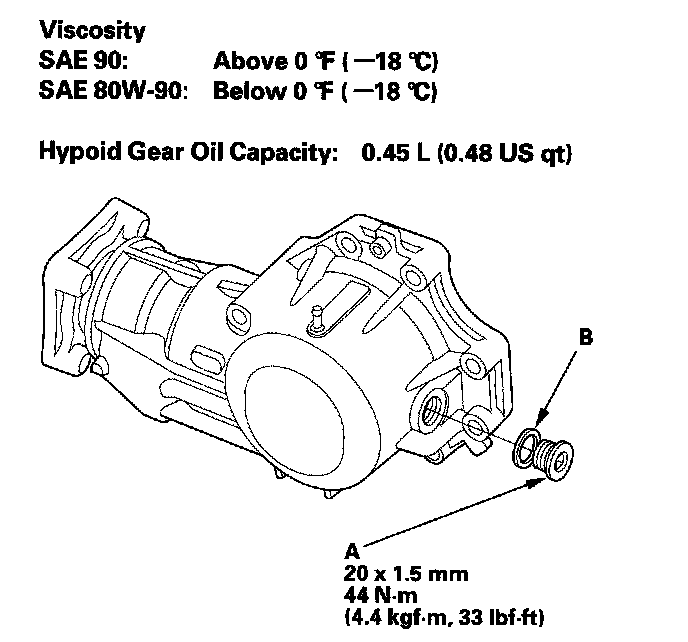 Viscosity
SAE 90: Above 0 °F (−18 °C)
SAE 80W-90: Below 0 °F (−18 °C)

Hypoid Gear Oil Capacity: 0.45 L (0.48 US qt)

B

A
20 x 1.5 mm
44 N·m
(4.4 kgf·m, 33 lbf·ft)