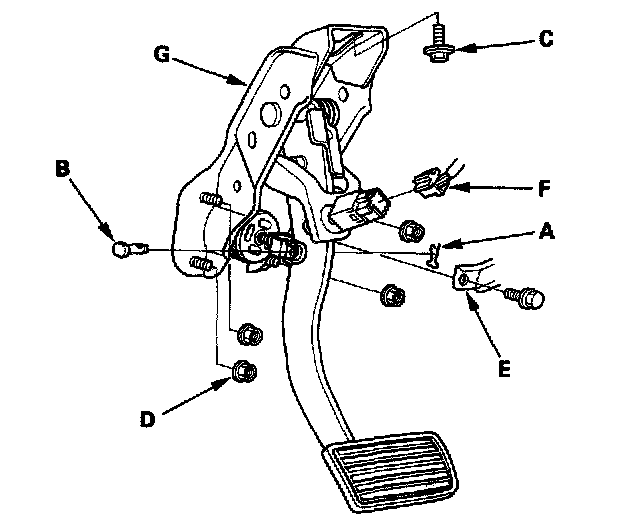 G
C
B
F
A
E
D