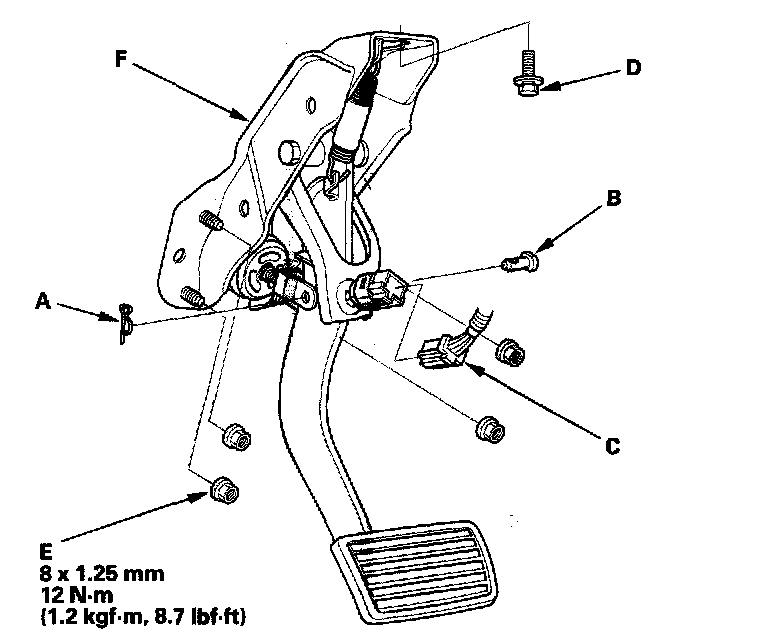 F

D

B

A

C

E
8 x 1.25 mm
12 N·m
(1.2 kgf·m, 8.7 lbf·ft)