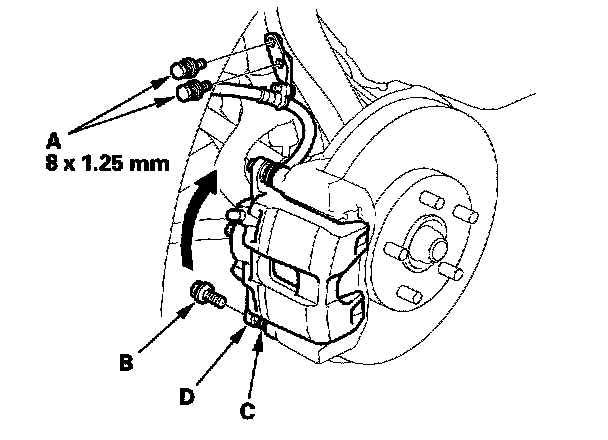 A
8 x 1.25 mm

B

D

C