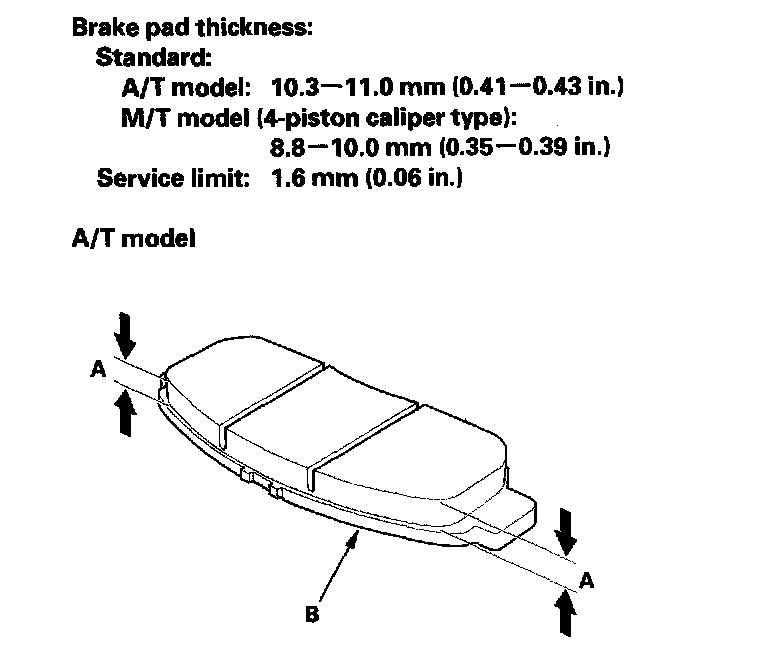 Brake pad thickness:
Standard:
A/T model: 10.3—11.0 mm (0.41—0.43 in.)
M/T model (4-piston caliper type):
8.8—10.0 mm (0.35—0.39 in.)
Service limit: 1.6 mm (0.06 in.)

A/T model

A

A

B