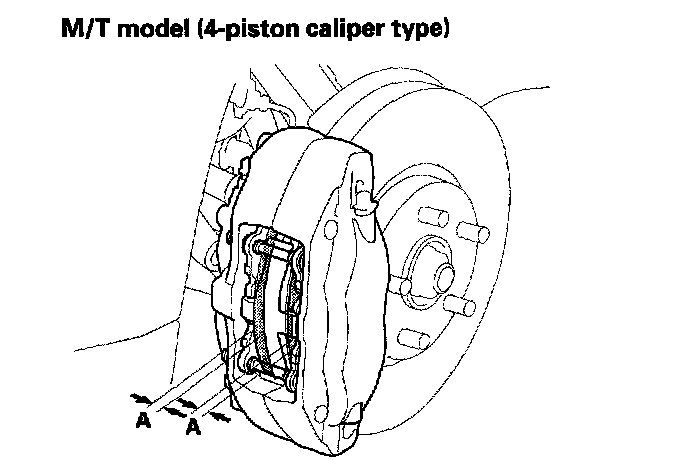 M/T model (4-piston caliper type)

A
A