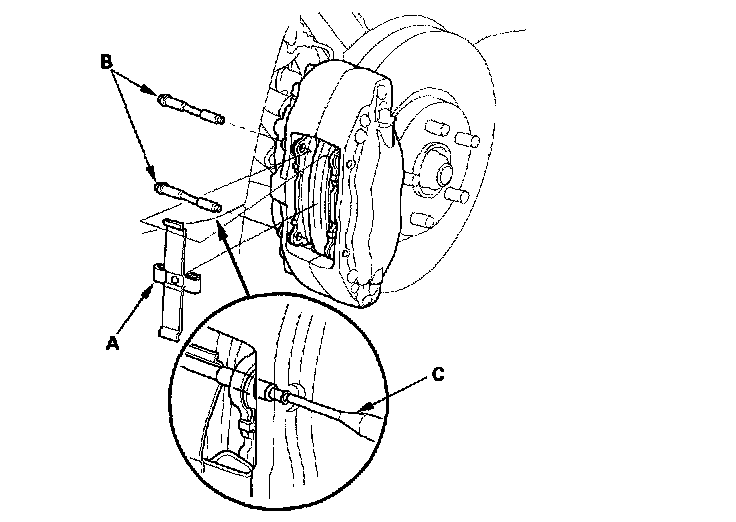 B
A
C