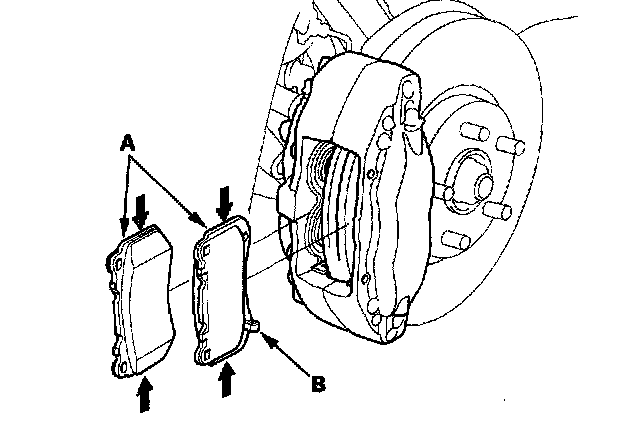 A

B